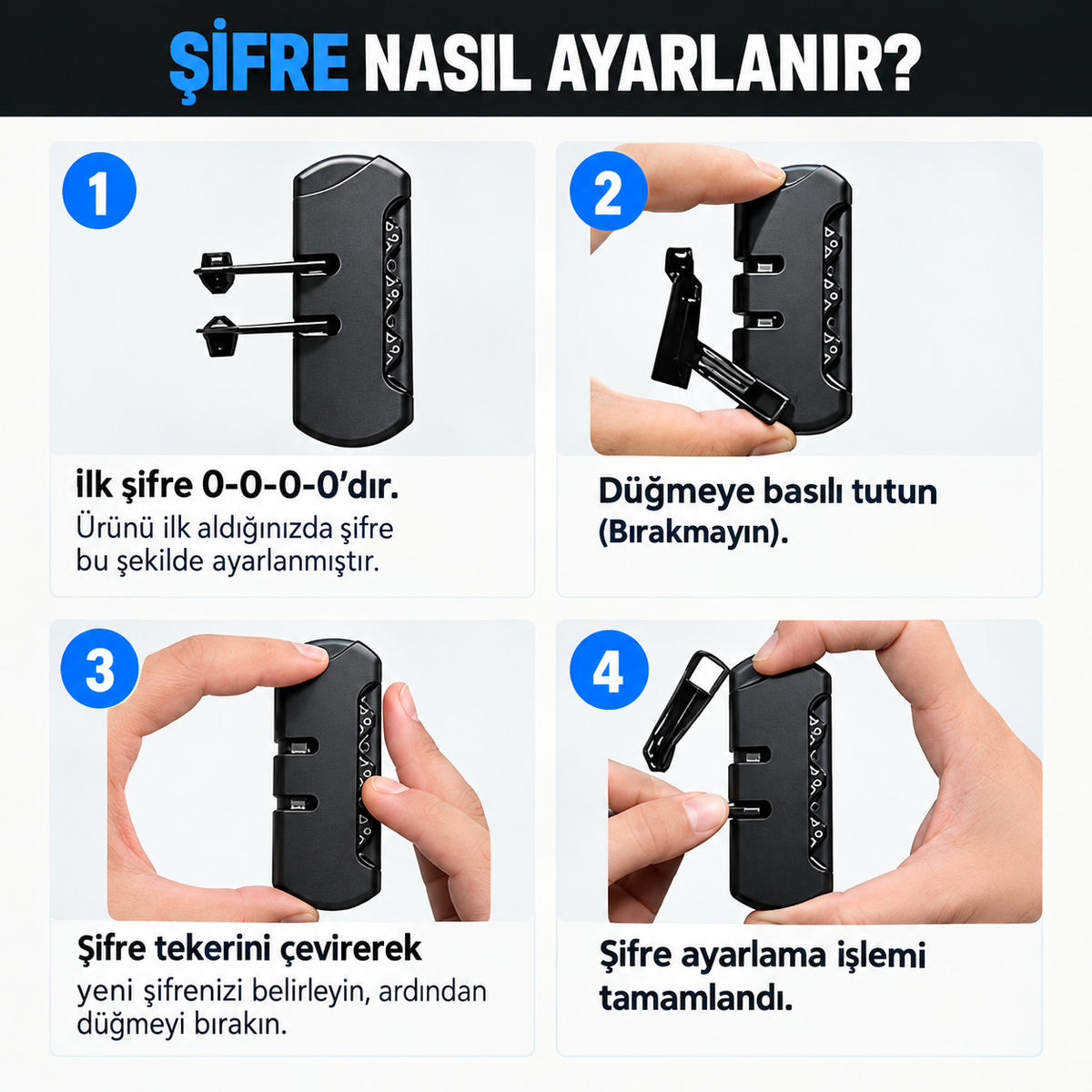 ŞİFRE NASIL AYARLANIR?

1

ilk şifre 0-0-0-0'dır.
Ürünü ilk aldığınızda şifre bu şekilde ayarlanmıştır.

2

Düğmeye basılı tutun (Bırakmayın).

3

Şifre tekerini çevirerek
yeni şifrenizi belirleyin, ardından düğmeyi bırakın.

4

Şifre ayarlama işlemi tamamlandı.